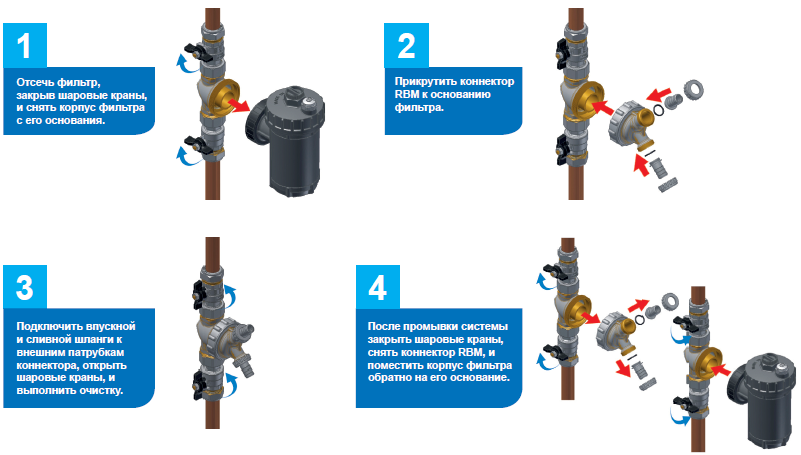 1

Отсечь фильтр, закрыв шаровые краны, и снять корпус фильтра с его основания.

2

Прикрутить коннектор RBM к основанию фильтра.

3

Подключить впускной и сливной шланги к внешним патрубкам коннектора, открыть шаровые краны, и выполнить очистку.

4

После промывки системы закрыть шаровые краны, снять коннектор RBM, и поместить корпус фильтра обратно на его основание.